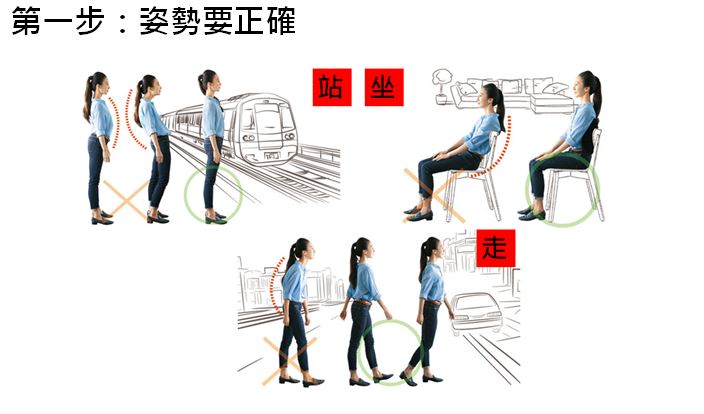 第一步：姿勢要正確

站 坐

走